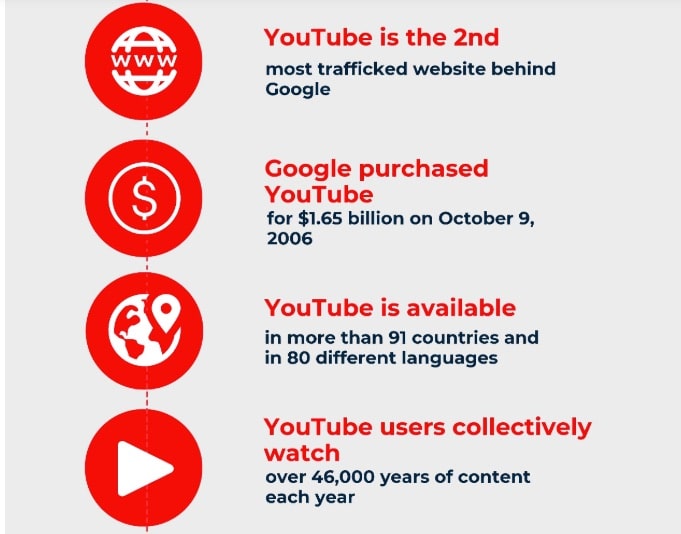 WWW

YouTube is the 2nd
most trafficked website behind Google

$

Google purchased YouTube
for $1.65 billion on October 9, 2006

YouTube is available
in more than 91 countries and in 80 different languages

YouTube users collectively watch
over 46,000 years of content each year