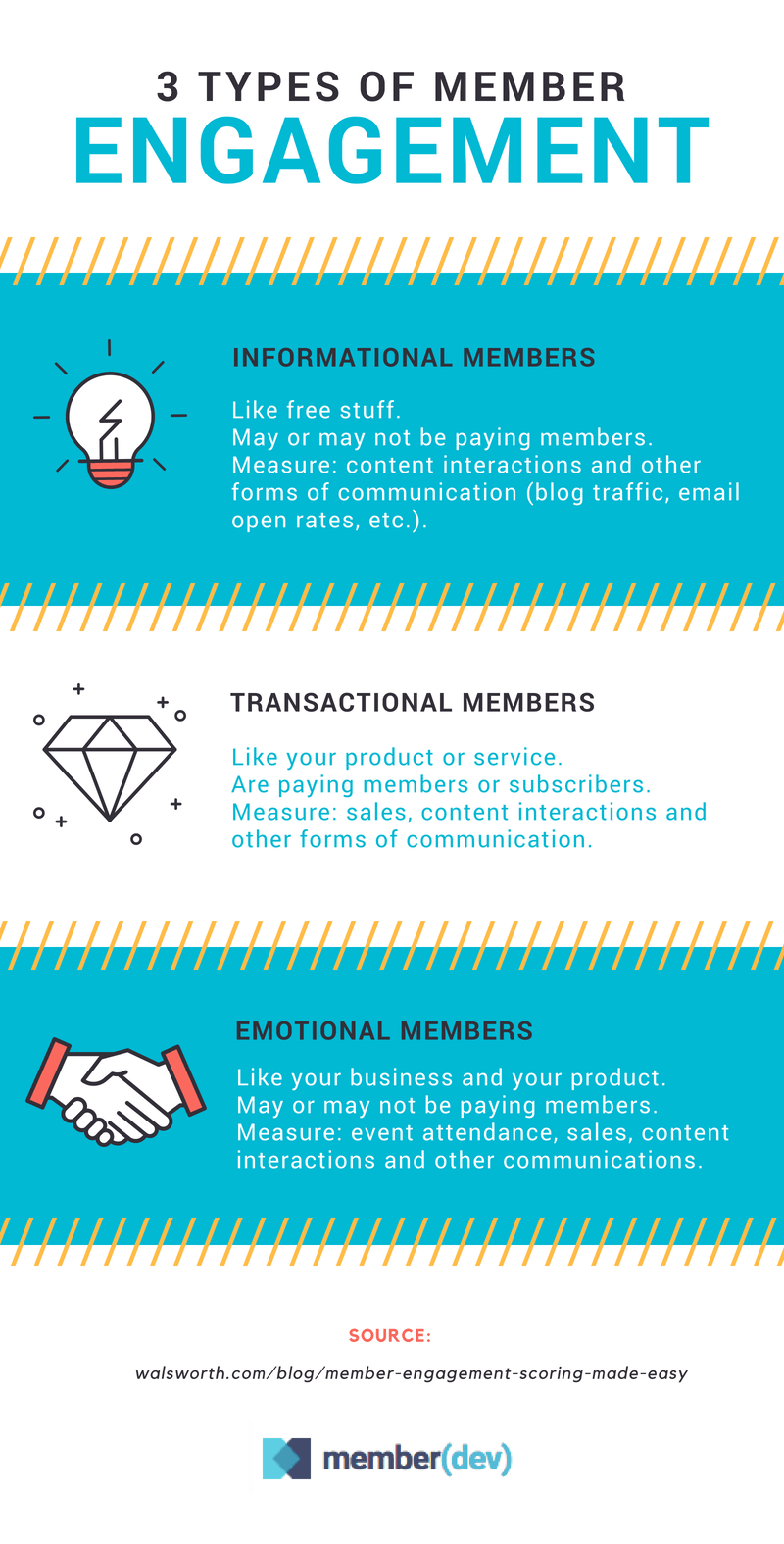 3 TYPES OF MEMBER
ENGAGEMENT

INFORMATIONAL MEMBERS

Like free stuff.
May or may not be paying members.
Measure: content interactions and other forms of communication (blog traffic, email open rates, etc.).

TRANSACTIONAL MEMBERS

Like your product or service.
Are paying members or subscribers.
Measure: sales, content interactions and other forms of communication.

EMOTIONAL MEMBERS

Like your business and your product.
May or may not be paying members.
Measure: event attendance, sales, content interactions and other communications.

SOURCE:

walsworth.com/blog/member-engagement-scoring-made-easy

member(dev)